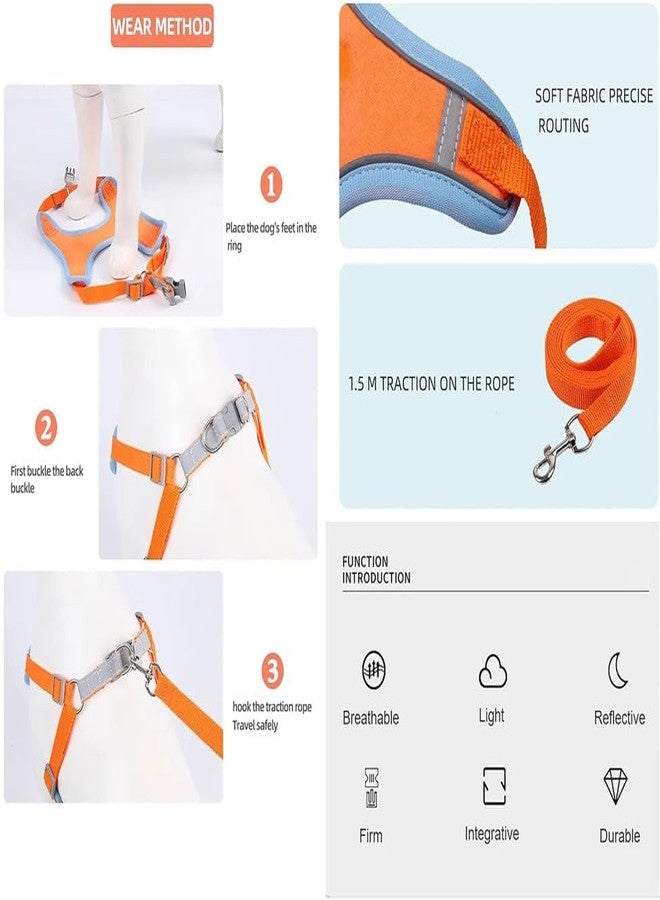 WEAR METHOD

1
Place the dog's feet in the ring

2
First buckle the back buckle

3
hook the traction rope Travel safely

SOFT FABRIC PRECISE ROUTING

1.5 M TRACTION ON THE ROPE

FUNCTION INTRODUCTION

Breathable
Light
Reflective
Firm
Integrative
Durable